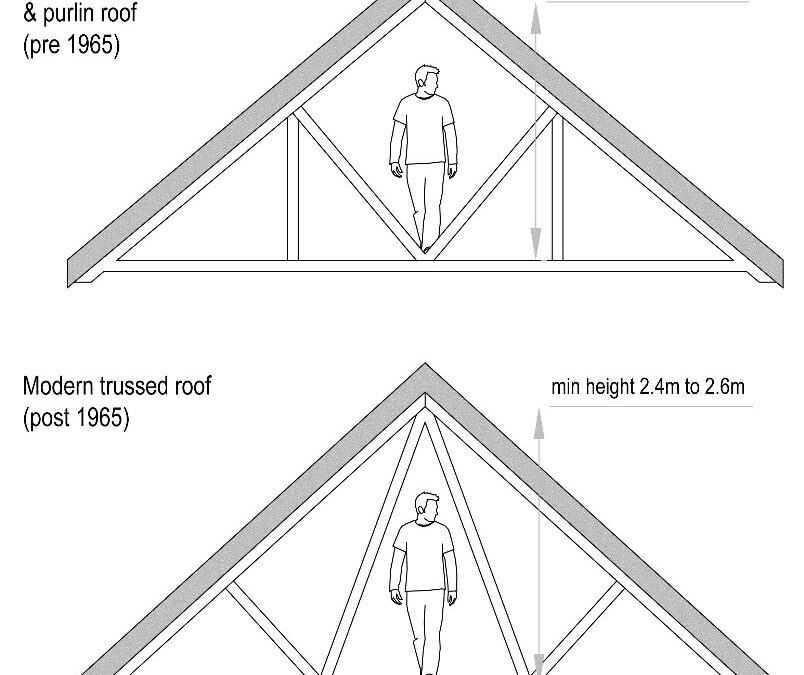 & purlin roof
(pre 1965)

Modern trussed roof
(post 1965)

min height 2.4m to 2.6m